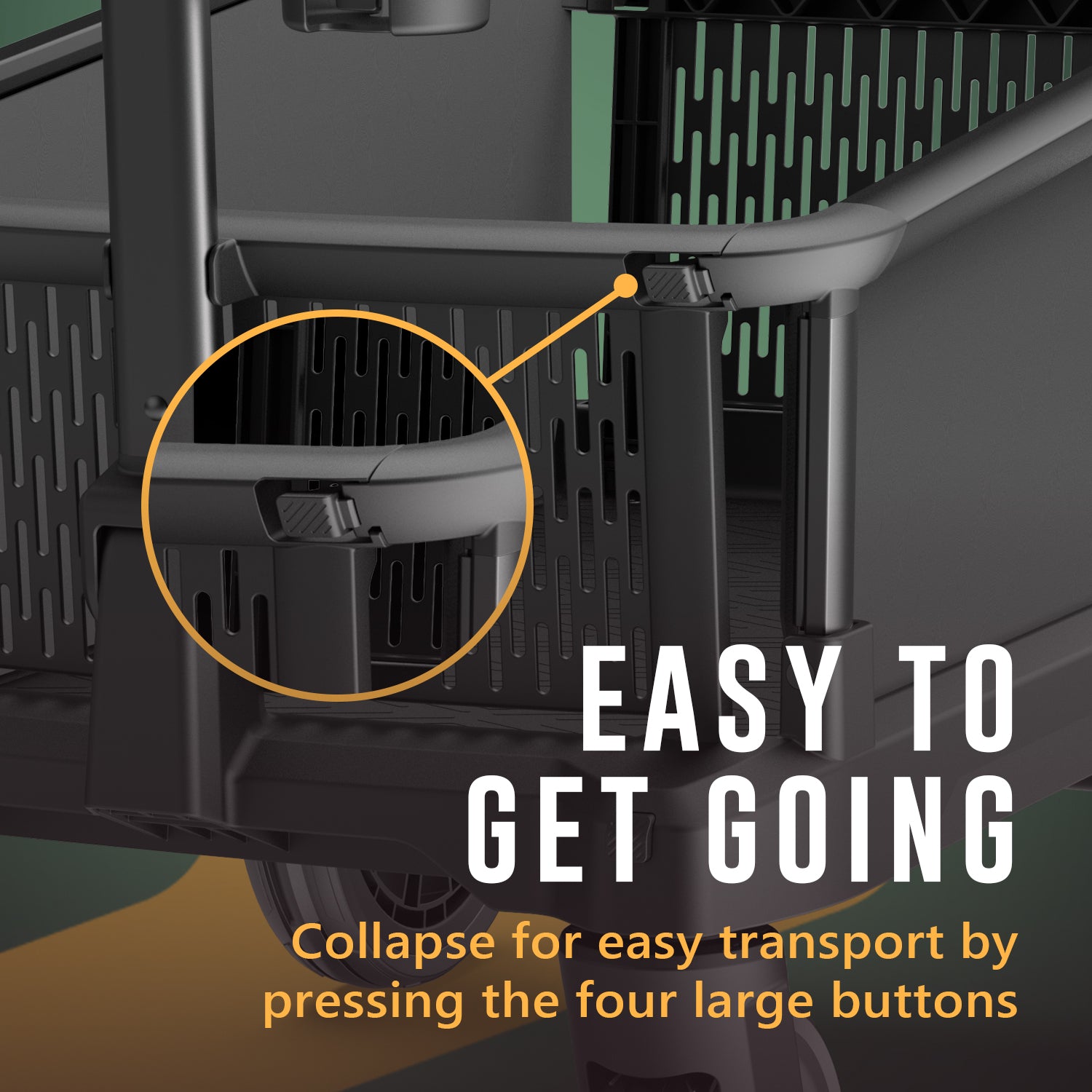 EASY TO GET GOING

Collapse for easy transport by pressing the four large buttons